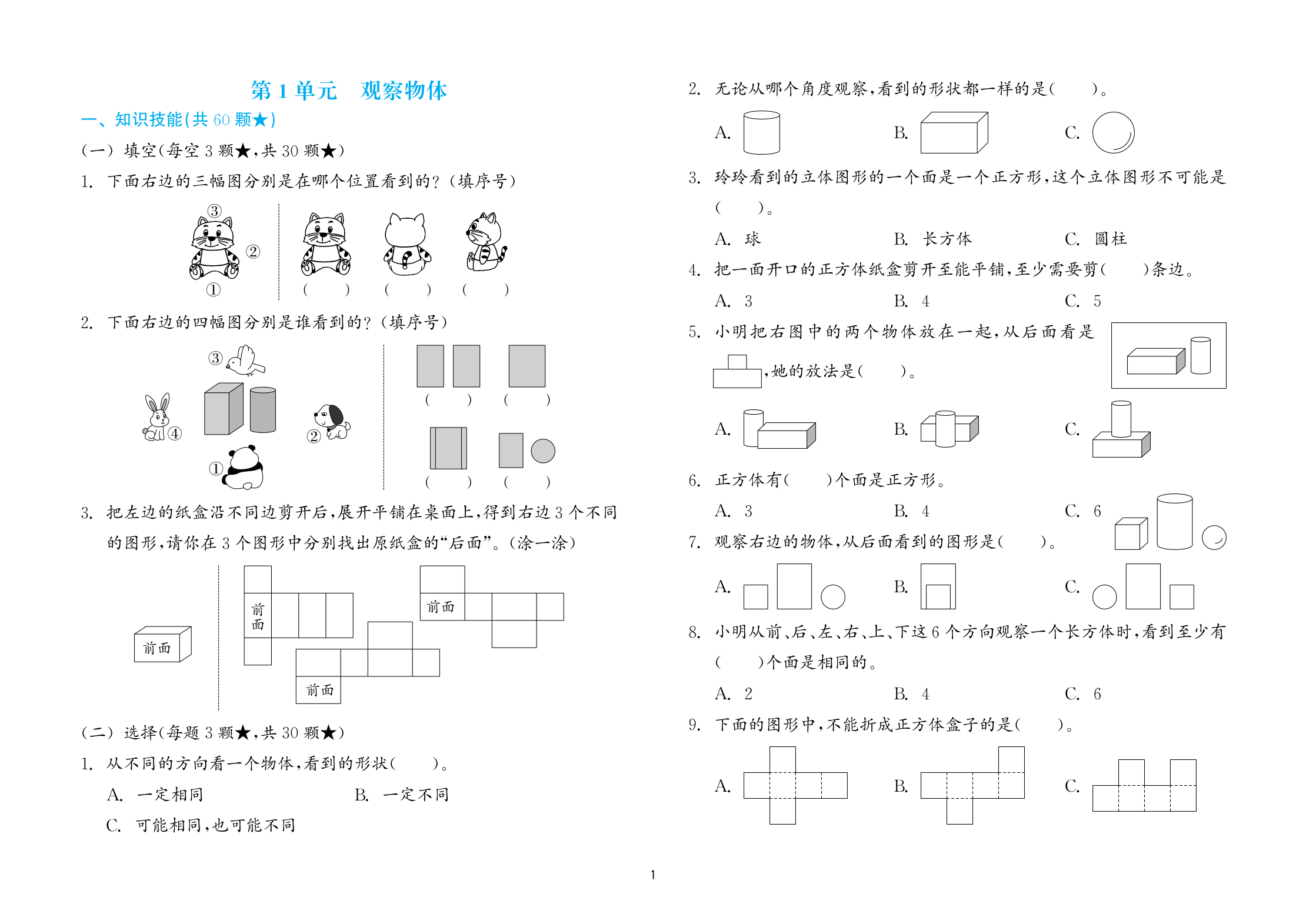 第 1 单元　观察物体

一、知识技能(共 60 颗★)

(一) 填空(每空 3 颗★,共 30 颗★)

1. 下面右边的三幅图分别是在哪个位置看到的?(填序号)

③
②
①
(　　)　(　　)　(　　)

2. 下面右边的四幅图分别是谁看到的?(填序号)

③
④
②
①
(　　)　(　　)
(　　)　(　　)

3. 把左边的纸盒沿不同边剪开后,展开平铺在桌面上,得到右边 3 个不同的图形,请你在 3 个图形中分别找出原纸盒的“后面”。(涂一涂)

前面
前面
前面
前面

(二) 选择(每题 3 颗★,共 30 颗★)

1. 从不同的方向看一个物体,看到的形状(　　)。

A. 一定相同　　B. 一定不同

C. 可能相同,也可能不同

2. 无论从哪个角度观察,看到的形状都一样的是(　　)。

A.　B.　C.

3. 玲玲看到的立体图形的一个面是一个正方形,这个立体图形不可能是(　　)。

A. 球　B. 长方体　C. 圆柱

4. 把一面开口的正方体纸盒剪开至能平铺,至少需要剪(　　)条边。

A. 3　B. 4　C. 5

5. 小明把右图中的两个物体放在一起,从后面看是 ,她的放法是(　　)。

A.　B.　C.

6. 正方体有(　　)个面是正方形。

A. 3　B. 4　C. 6

7. 观察右边的物体,从后面看到的图形是(　　)。

A.　B.　C.

8. 小明从前、后、左、右、上、下这 6 个方向观察一个长方体时,看到至少有(　　)个面是相同的。

A. 2　B. 4　C. 6

9. 下面的图形中,不能折成正方体盒子的是(　　)。

A.　B.　C.

1