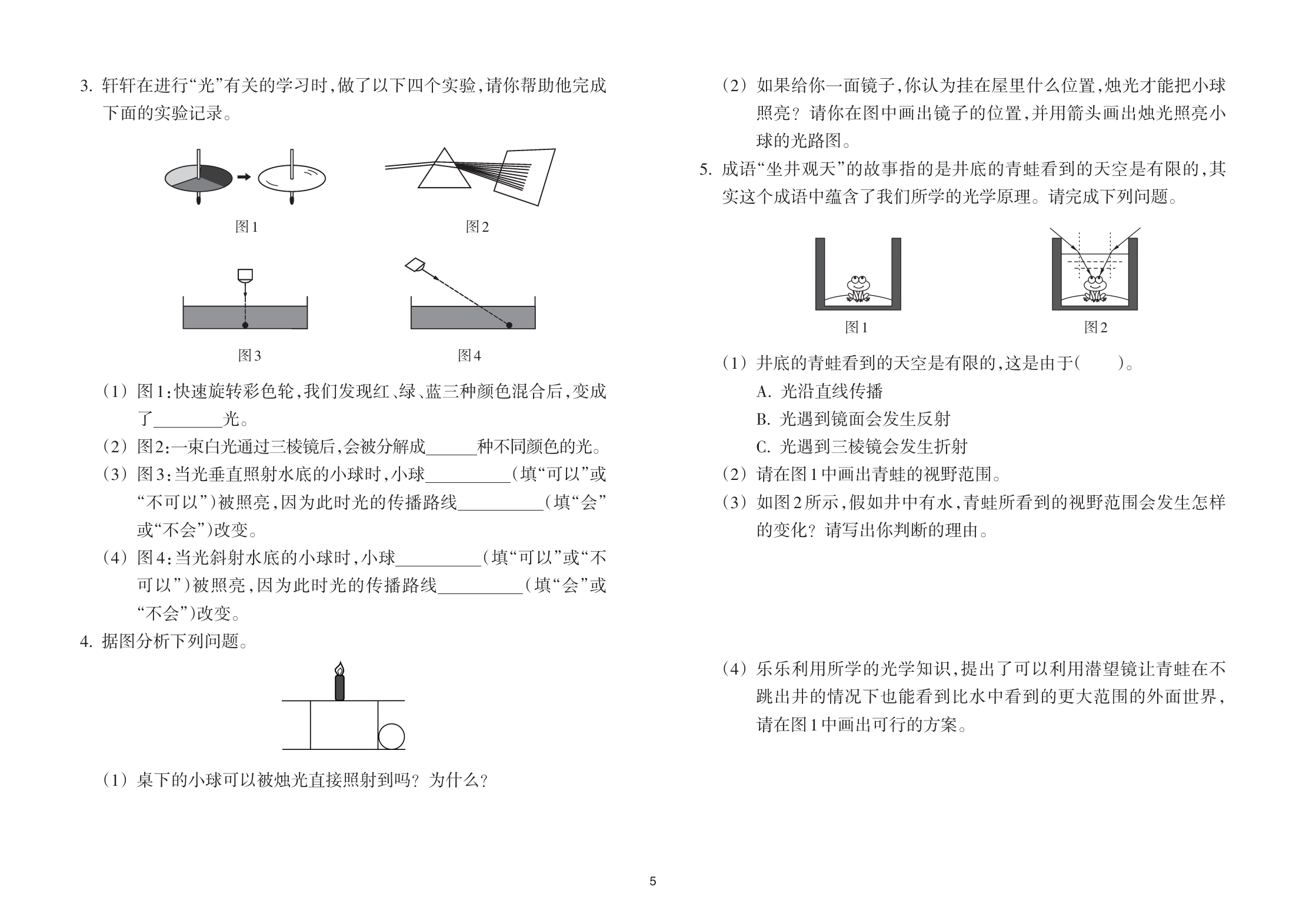 3. 轩轩在进行“光”有关的学习时，做了以下四个实验，请你帮助他完成下面的实验记录。

图1

图2

图3

图4

（1）图1：快速旋转彩色轮，我们发现红、绿、蓝三种颜色混合后，变成了________光。

（2）图2：一束白光通过三棱镜后，会被分解成______种不同颜色的光。

（3）图3：当光垂直照射水底的小球时，小球__________（填“可以”或“不可以”）被照亮，因为此时光的传播路线__________（填“会”或“不会”）改变。

（4）图4：当光斜射水底的小球时，小球__________（填“可以”或“不可以”）被照亮，因为此时光的传播路线__________（填“会”或“不会”）改变。

4. 据图分析下列问题。

（1）桌下的小球可以被烛光直接照射到吗？为什么？

（2）如果给你一面镜子，你认为挂在屋里什么位置，烛光才能把小球照亮？请你在图中画出镜子的位置，并用箭头画出烛光照亮小球的光路图。

5. 成语“坐井观天”的故事指的是井底的青蛙看到的天空是有限的，其实这个成语中蕴含了我们所学的光学原理。请完成下列问题。

图1

图2

（1）井底的青蛙看到的天空是有限的，这是由于（　　）。

A. 光沿直线传播

B. 光遇到镜面会发生反射

C. 光遇到三棱镜会发生折射

（2）请在图1中画出青蛙的视野范围。

（3）如图2所示，假如井中有水，青蛙所看到的视野范围会发生怎样的变化？请写出你判断的理由。

（4）乐乐利用所学的光学知识，提出了可以利用潜望镜让青蛙在不跳出井的情况下也能看到比水中看到的更大范围的外面世界，请在图1中画出可行的方案。

5