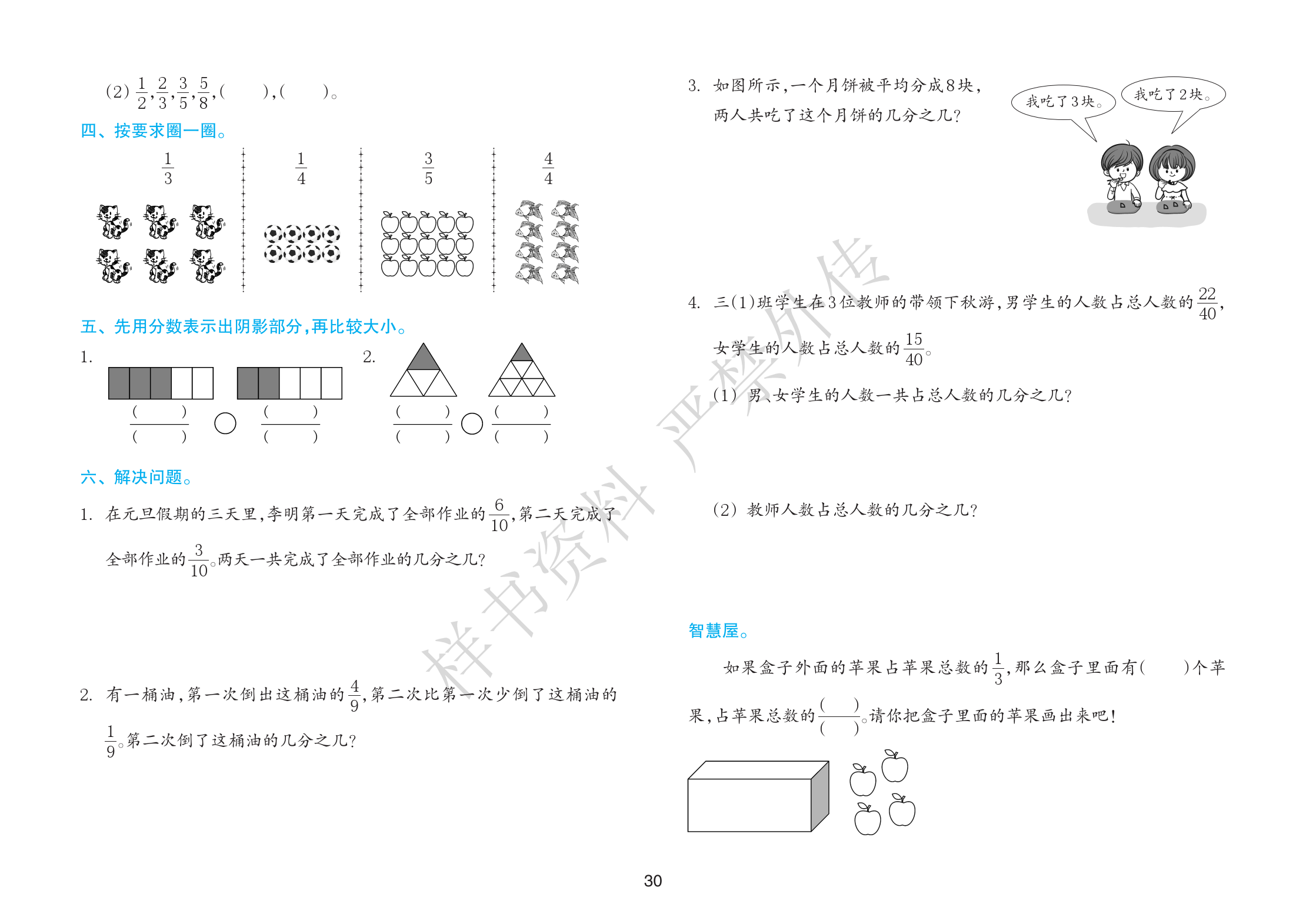 (2) $\frac{1}{2}$, $\frac{2}{3}$, $\frac{3}{5}$, $\frac{5}{8}$, (　　), (　　)。

四、按要求圈一圈。

$\frac{1}{3}$　　$\frac{1}{4}$　　$\frac{3}{5}$　　$\frac{4}{4}$

五、先用分数表示出阴影部分，再比较大小。

1.

$\frac{(\quad)}{(\quad)}$ ○ $\frac{(\quad)}{(\quad)}$

2.

$\frac{(\quad)}{(\quad)}$ ○ $\frac{(\quad)}{(\quad)}$

六、解决问题。

1. 在元旦假期的三天里，李明第一天完成了全部作业的$\frac{6}{10}$，第二天完成了全部作业的$\frac{3}{10}$。两天一共完成了全部作业的几分之几？

2. 有一桶油，第一次倒出这桶油的$\frac{4}{9}$，第二次比第一次少倒了这桶油的$\frac{1}{9}$。第二次倒了这桶油的几分之几？

3. 如图所示，一个月饼被平均分成8块，两人共吃了这个月饼的几分之几？

我吃了3块。

我吃了2块。

4. 三(1)班学生在3位教师的带领下秋游，男学生的人数占总人数的$\frac{22}{40}$，女学生的人数占总人数的$\frac{15}{40}$。

(1) 男、女学生的人数一共占总人数的几分之几？

(2) 教师人数占总人数的几分之几？

智慧屋。

如果盒子外面的苹果占苹果总数的$\frac{1}{3}$，那么盒子里面有(　　)个苹果，占苹果总数的$\frac{(\quad)}{(\quad)}$。请你把盒子里面的苹果画出来吧！

样书资料 严禁外传

30