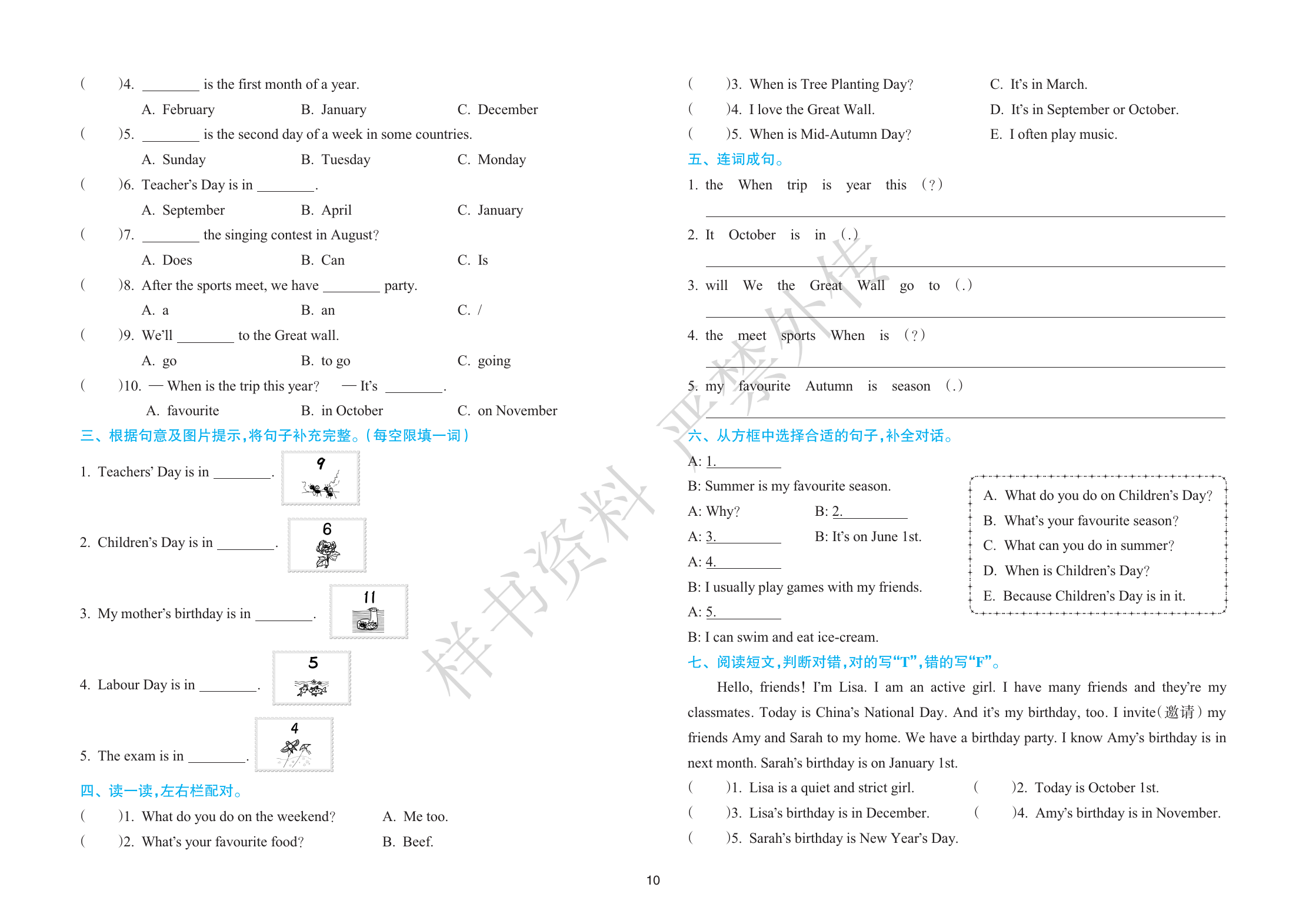 (　　)4. ________ is the first month of a year.
A. February　　B. January　　C. December
(　　)5. ________ is the second day of a week in some countries.
A. Sunday　　B. Tuesday　　C. Monday
(　　)6. Teacher's Day is in ________.
A. September　　B. April　　C. January
(　　)7. ________ the singing contest in August?
A. Does　　B. Can　　C. Is
(　　)8. After the sports meet, we have ________ party.
A. a　　B. an　　C. /
(　　)9. We'll ________ to the Great wall.
A. go　　B. to go　　C. going
(　　)10. — When is the trip this year? — It's ________.
A. favourite　　B. in October　　C. on November

三、根据句意及图片提示,将句子补充完整。(每空限填一词)
1. Teachers' Day is in ________. 9
2. Children's Day is in ________. 6
3. My mother's birthday is in ________. 11
4. Labour Day is in ________. 5
5. The exam is in ________. 4

四、读一读,左右栏配对。
(　　)1. What do you do on the weekend?　　A. Me too.
(　　)2. What's your favourite food?　　B. Beef.
(　　)3. When is Tree Planting Day?　　C. It's in March.
(　　)4. I love the Great Wall.　　D. It's in September or October.
(　　)5. When is Mid-Autumn Day?　　E. I often play music.

五、连词成句。
1. the When trip is year this (?)
2. It October is in (.)
3. will We the Great Wall go to (.)
4. the meet sports When is (?)
5. my favourite Autumn is season (.)

六、从方框中选择合适的句子,补全对话。
A: 1.________
B: Summer is my favourite season.
A: Why?　　B: 2.________
A: 3.________　　B: It's on June 1st.
A: 4.________
B: I usually play games with my friends.
A: 5.________
B: I can swim and eat ice-cream.

A. What do you do on Children's Day?
B. What's your favourite season?
C. What can you do in summer?
D. When is Children's Day?
E. Because Children's Day is in it.

七、阅读短文,判断对错,对的写"T",错的写"F"。
Hello, friends! I'm Lisa. I am an active girl. I have many friends and they're my classmates. Today is China's National Day. And it's my birthday, too. I invite(邀请) my friends Amy and Sarah to my home. We have a birthday party. I know Amy's birthday is in next month. Sarah's birthday is on January 1st.
(　　)1. Lisa is a quiet and strict girl.　　(　　)2. Today is October 1st.
(　　)3. Lisa's birthday is in December.　　(　　)4. Amy's birthday is in November.
(　　)5. Sarah's birthday is New Year's Day.

样书资料 严禁外传

10