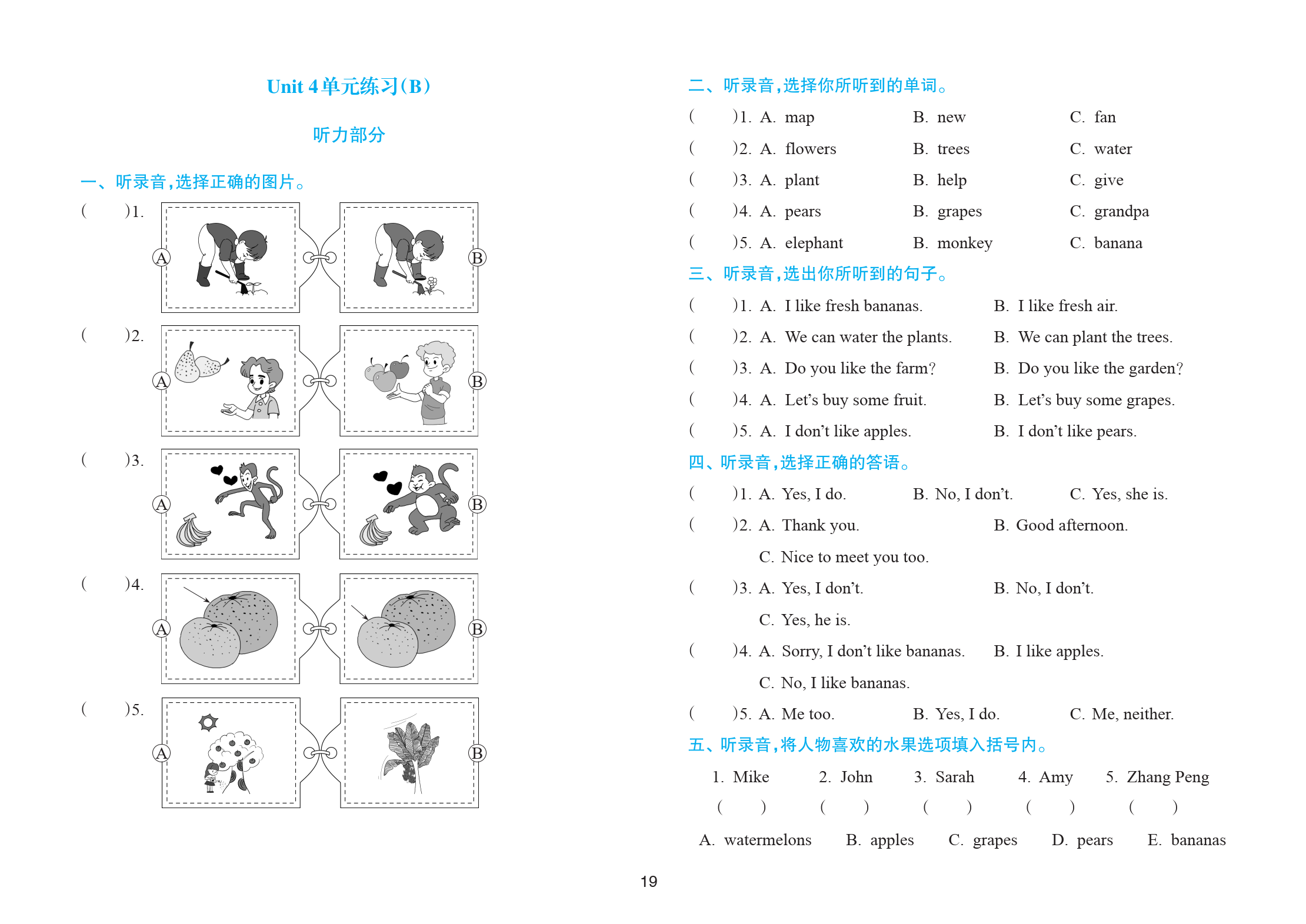 Unit 4 单元练习(B)

听力部分

一、听录音,选择正确的图片。

(　　)1. A B

(　　)2. A B

(　　)3. A B

(　　)4. A B

(　　)5. A B

二、听录音,选择你所听到的单词。

(　　)1. A. map　B. new　C. fan

(　　)2. A. flowers　B. trees　C. water

(　　)3. A. plant　B. help　C. give

(　　)4. A. pears　B. grapes　C. grandpa

(　　)5. A. elephant　B. monkey　C. banana

三、听录音,选出你所听到的句子。

(　　)1. A. I like fresh bananas.　B. I like fresh air.

(　　)2. A. We can water the plants.　B. We can plant the trees.

(　　)3. A. Do you like the farm?　B. Do you like the garden?

(　　)4. A. Let's buy some fruit.　B. Let's buy some grapes.

(　　)5. A. I don't like apples.　B. I don't like pears.

四、听录音,选择正确的答语。

(　　)1. A. Yes, I do.　B. No, I don't.　C. Yes, she is.

(　　)2. A. Thank you.　B. Good afternoon.
C. Nice to meet you too.

(　　)3. A. Yes, I don't.　B. No, I don't.
C. Yes, he is.

(　　)4. A. Sorry, I don't like bananas.　B. I like apples.
C. No, I like bananas.

(　　)5. A. Me too.　B. Yes, I do.　C. Me, neither.

五、听录音,将人物喜欢的水果选项填入括号内。

1. Mike　2. John　3. Sarah　4. Amy　5. Zhang Peng
(　　)　(　　)　(　　)　(　　)　(　　)

A. watermelons　B. apples　C. grapes　D. pears　E. bananas

19