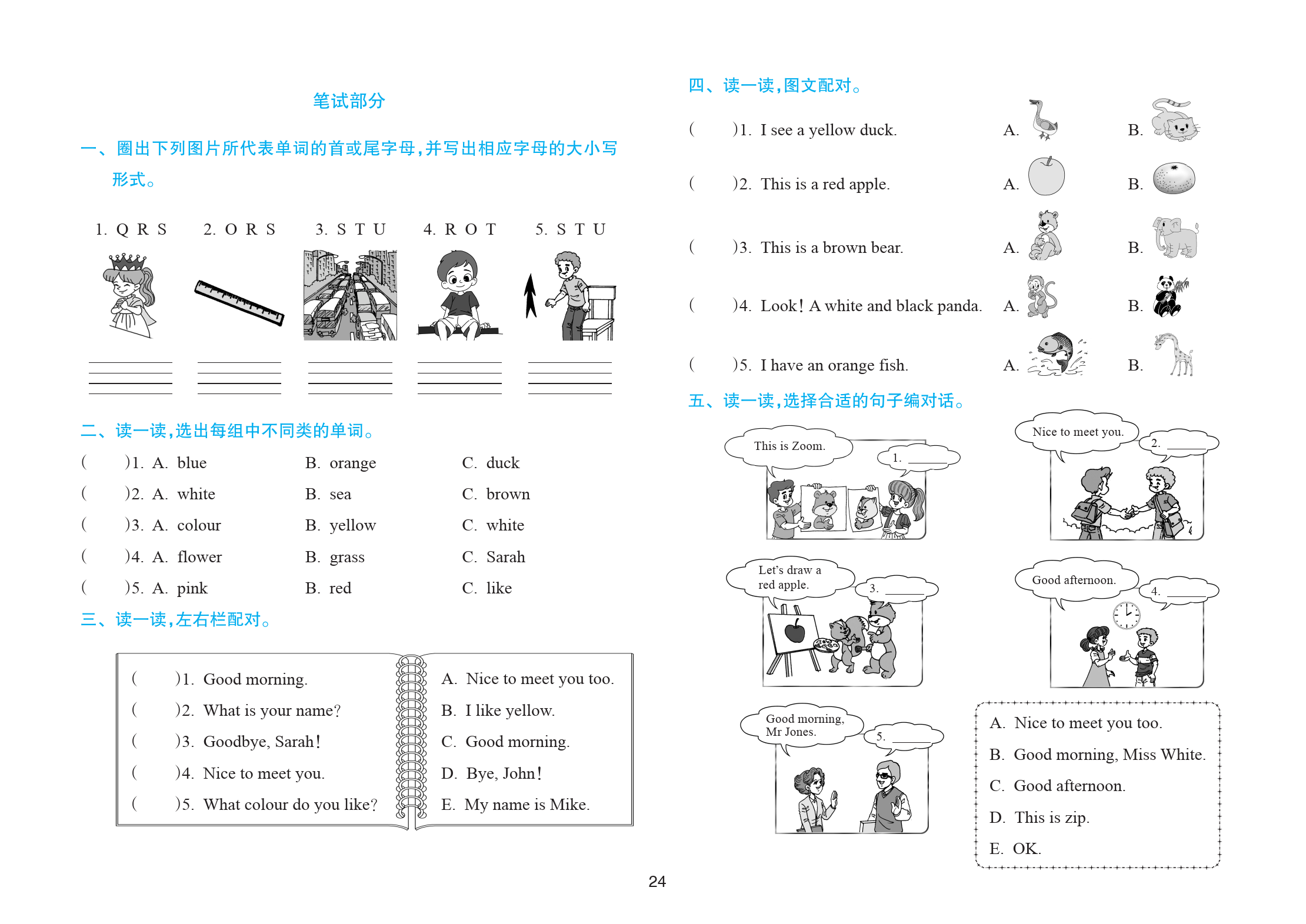 笔试部分

一、圈出下列图片所代表单词的首或尾字母，并写出相应字母的大小写形式。

1. Q R S　2. O R S　3. S T U　4. R O T　5. S T U

二、读一读，选出每组中不同类的单词。

(　　)1. A. blue　B. orange　C. duck
(　　)2. A. white　B. sea　C. brown
(　　)3. A. colour　B. yellow　C. white
(　　)4. A. flower　B. grass　C. Sarah
(　　)5. A. pink　B. red　C. like

三、读一读，左右栏配对。

(　　)1. Good morning.
(　　)2. What is your name?
(　　)3. Goodbye, Sarah!
(　　)4. Nice to meet you.
(　　)5. What colour do you like?

A. Nice to meet you too.
B. I like yellow.
C. Good morning.
D. Bye, John!
E. My name is Mike.

四、读一读，图文配对。

(　　)1. I see a yellow duck.　A.　B.
(　　)2. This is a red apple.　A.　B.
(　　)3. This is a brown bear.　A.　B.
(　　)4. Look! A white and black panda.　A.　B.
(　　)5. I have an orange fish.　A.　B.

五、读一读，选择合适的句子编对话。

This is Zoom.　1. ______

Nice to meet you.　2. ______

Let's draw a red apple.　3. ______

Good afternoon.　4. ______

Good morning, Mr Jones.　5. ______

A. Nice to meet you too.
B. Good morning, Miss White.
C. Good afternoon.
D. This is zip.
E. OK.

24